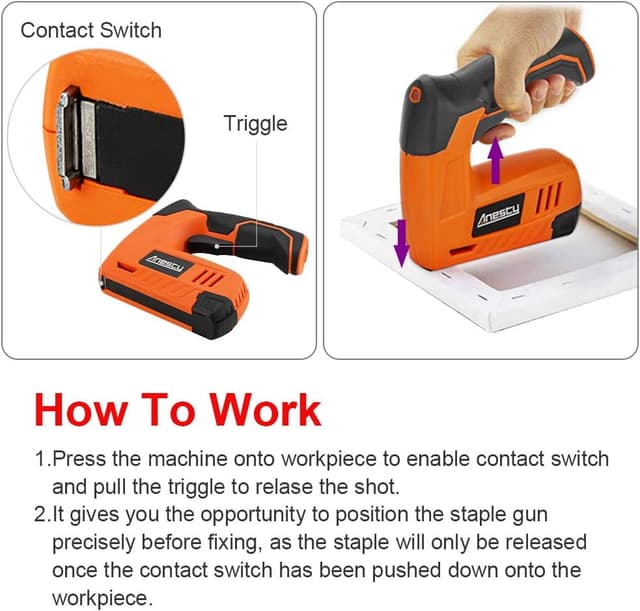 Contact Switch

Triggle

Anesty

Anesty

How To Work

1.Press the machine onto workpiece to enable contact switch and pull the triggle to relase the shot.

2.It gives you the opportunity to position the staple gun precisely before fixing, as the staple will only be released once the contact switch has been pushed down onto the workpiece.