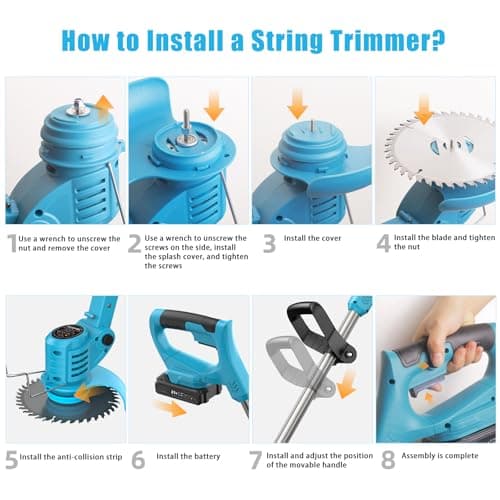 How to Install a String Trimmer?

1 Use a wrench to unscrew the nut and remove the cover

2 Use a wrench to unscrew the screws on the side, install the splash cover, and tighten the screws

3 Install the cover

4 Install the blade and tighten the nut

5 Install the anti-collision strip

6 Install the battery

7 Install and adjust the position of the movable handle

8 Assembly is complete