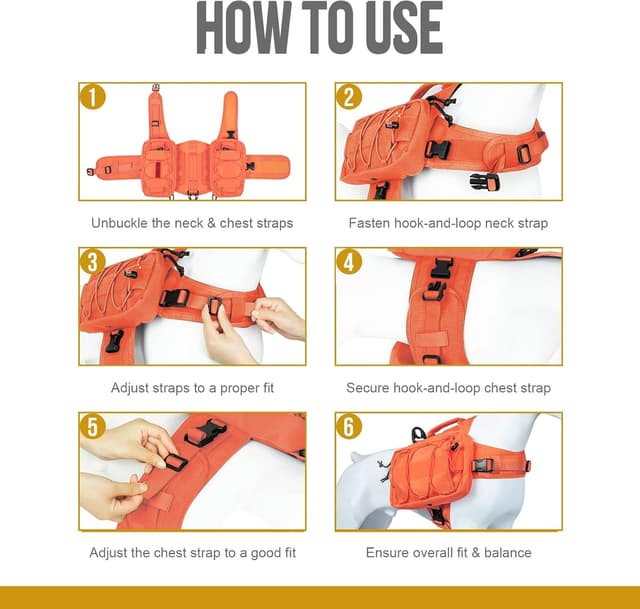 HOW TO USE

1

Unbuckle the neck & chest straps

2

Fasten hook-and-loop neck strap

3

Adjust straps to a proper fit

4

Secure hook-and-loop chest strap

5

Adjust the chest strap to a good fit

6

Ensure overall fit & balance