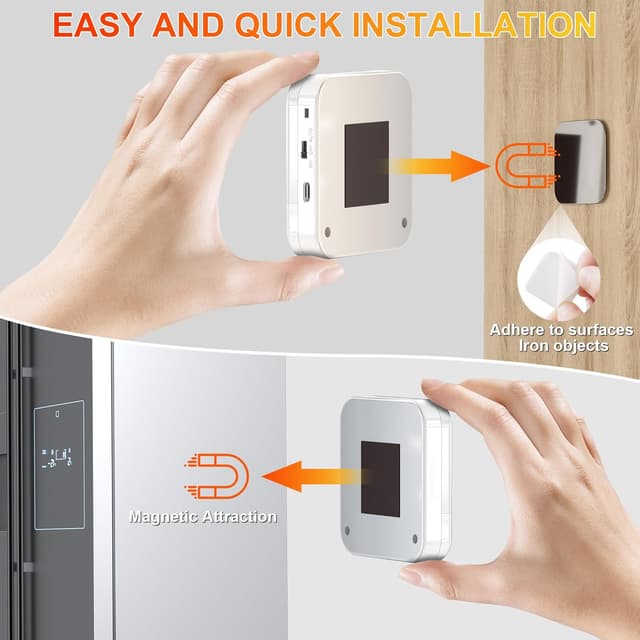 EASY AND QUICK INSTALLATION

Adhere to surfaces
Iron objects

Magnetic Attraction