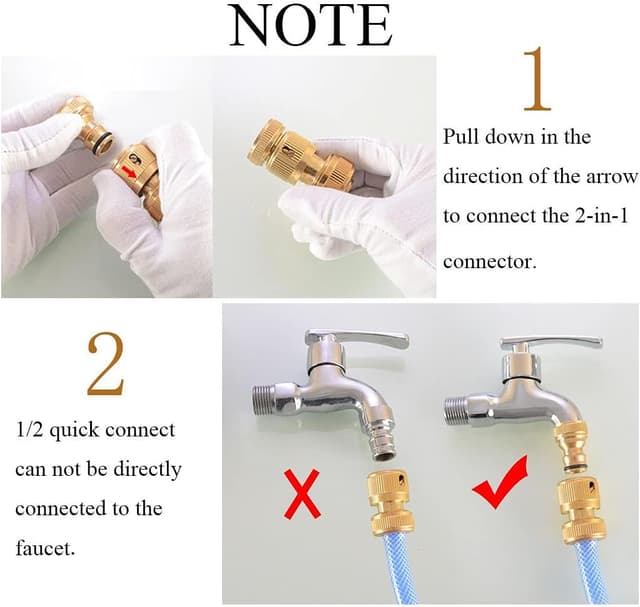 NOTE

1

Pull down in the direction of the arrow to connect the 2-in-1 connector.

2

1/2 quick connect can not be directly connected to the faucet.