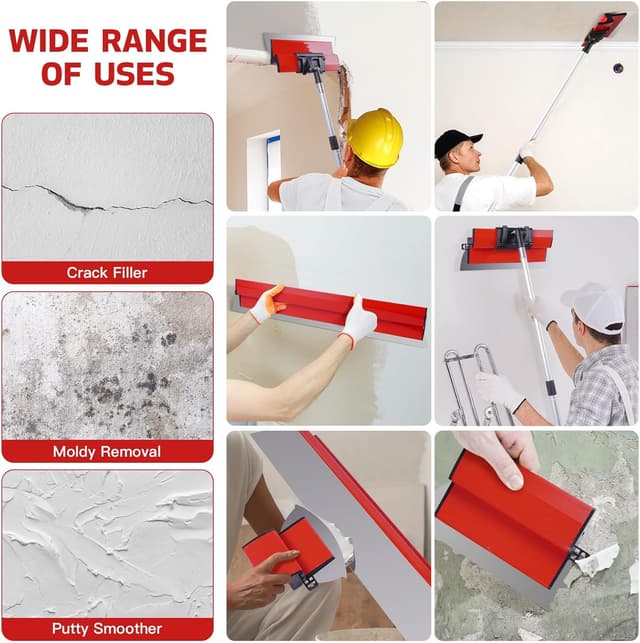 WIDE RANGE OF USES

Crack Filler

Moldy Removal

Putty Smoother