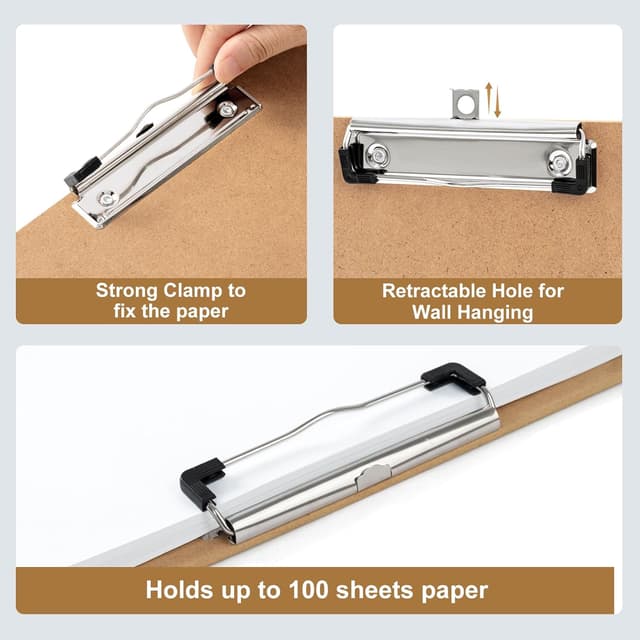 Strong Clamp to fix the paper

Retractable Hole for Wall Hanging

Holds up to 100 sheets paper