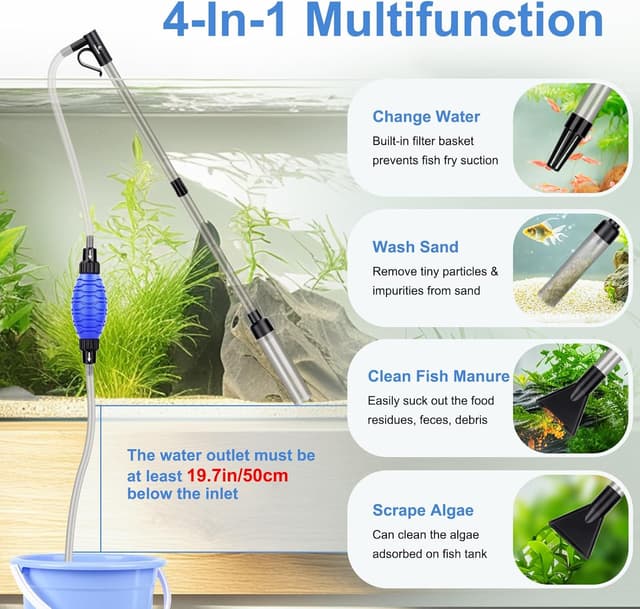 4-In-1 Multifunction

Change Water
Built-in filter basket prevents fish fry suction

Wash Sand
Remove tiny particles & impurities from sand

Clean Fish Manure
Easily suck out the food residues, feces, debris

Scrape Algae
Can clean the algae adsorbed on fish tank

The water outlet must be at least 19.7in/50cm below the inlet