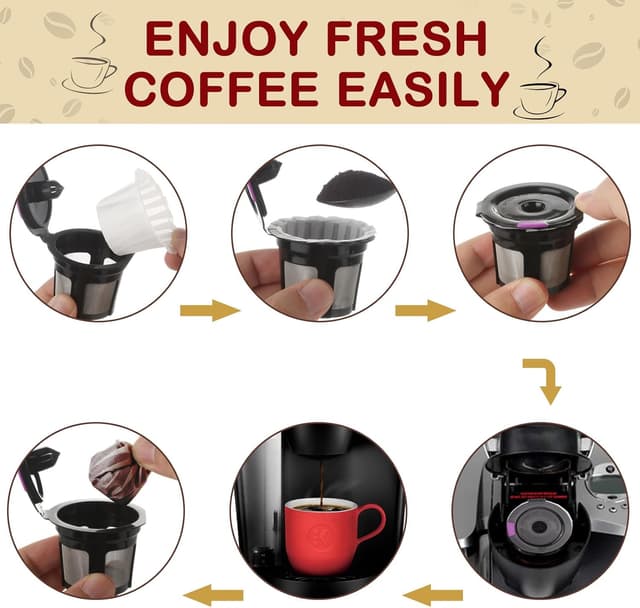 ENJOY FRESH COFFEE EASILY