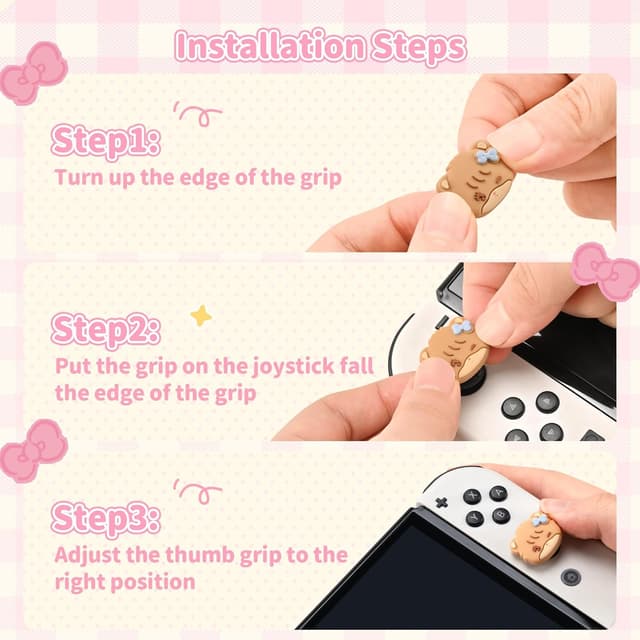 Installation Steps

Step1:
Turn up the edge of the grip

Step2:
Put the grip on the joystick fall the edge of the grip

Step3:
Adjust the thumb grip to the right position