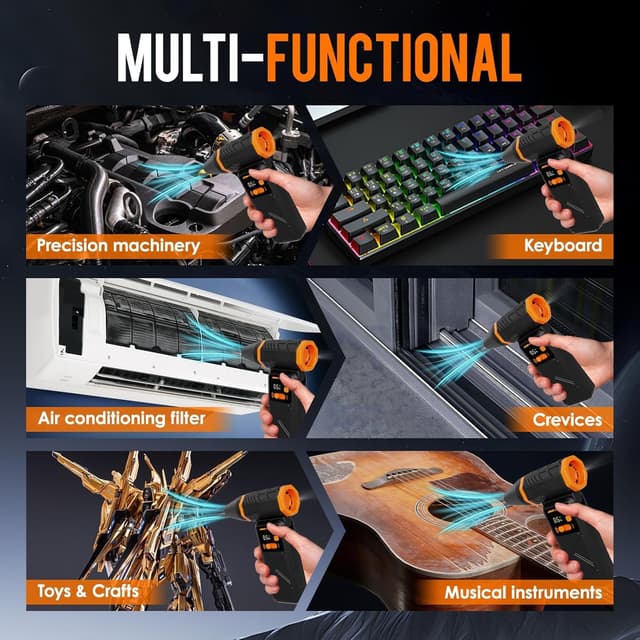 MULTI-FUNCTIONAL

Precision machinery

Keyboard

Air conditioning filter

Crevices

Toys & Crafts

Musical instruments