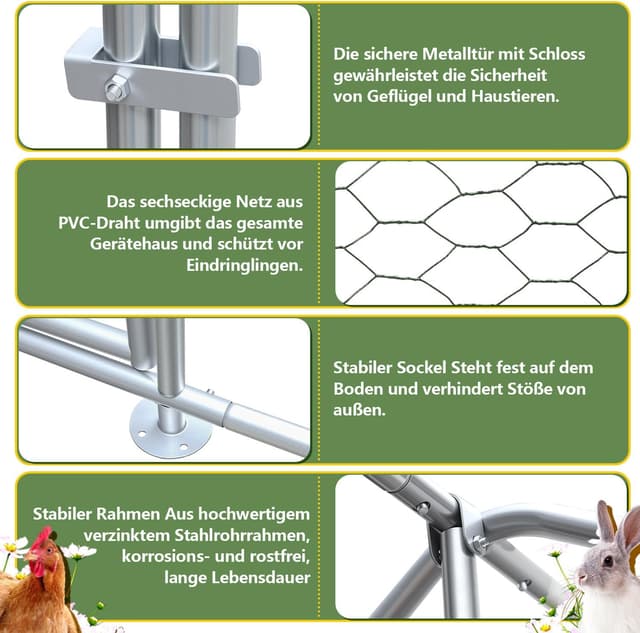 Die sichere Metalltür mit Schloss gewährleistet die Sicherheit von Geflügel und Haustieren.

Das sechseckige Netz aus PVC-Draht umgibt das gesamte Gerätehaus und schützt vor Eindringlingen.

Stabiler Sockel Steht fest auf dem Boden und verhindert Stöße von außen.

Stabiler Rahmen Aus hochwertigem verzinktem Stahlrohrrahmen, korrosions- und rostfrei, lange Lebensdauer