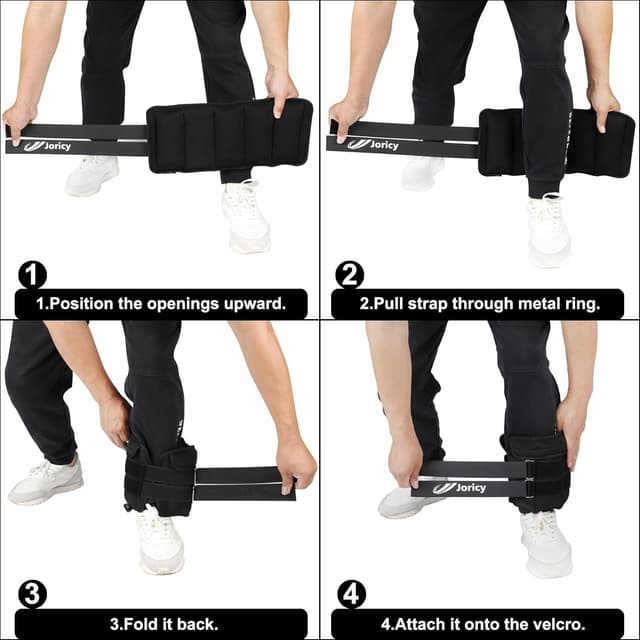 Joricy

1

1.Position the openings upward.

Joricy

2

2.Pull strap through metal ring.

3

3.Fold it back.

Joricy

4

4.Attach it onto the velcro.