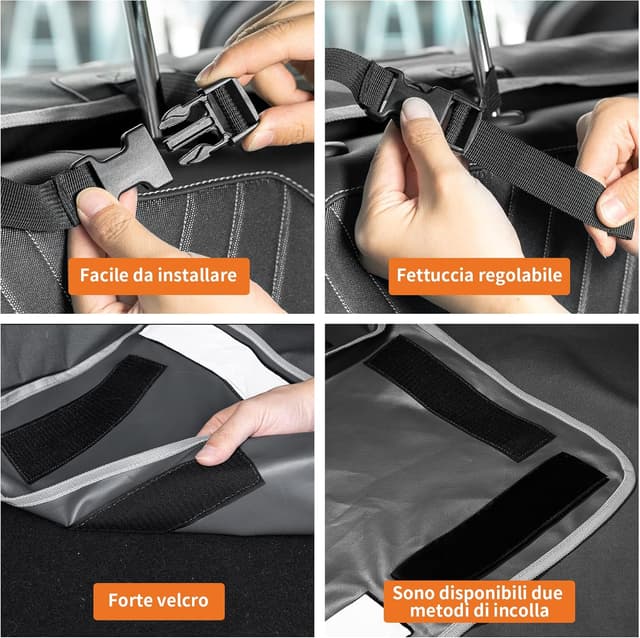 Facile da installare

Fettuccia regolabile

Forte velcro

Sono disponibili due metodi di incolla