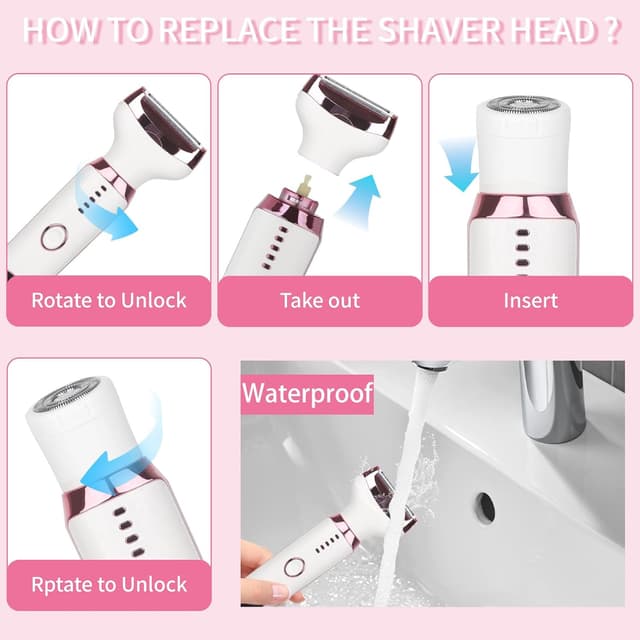 HOW TO REPLACE THE SHAVER HEAD ?

Rotate to Unlock

Take out

Insert

Rptate to Unlock

Waterproof