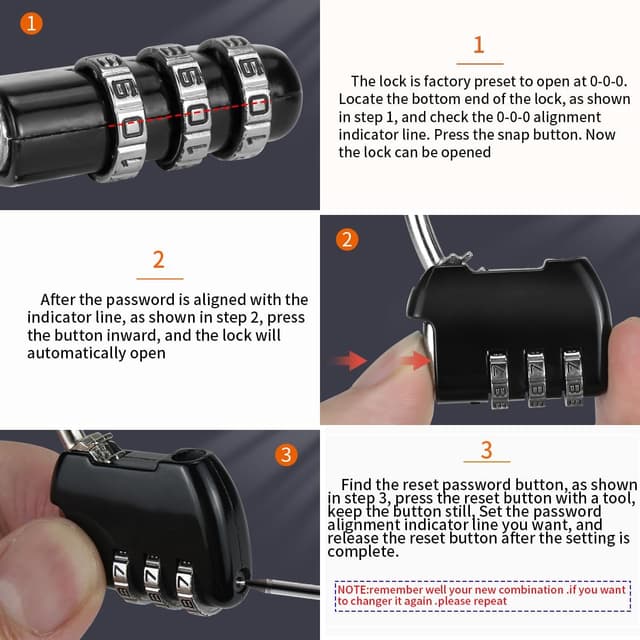 1

1

The lock is factory preset to open at 0-0-0. Locate the bottom end of the lock, as shown in step 1, and check the 0-0-0 alignment indicator line. Press the snap button. Now the lock can be opened

2

After the password is aligned with the indicator line, as shown in step 2, press the button inward, and the lock will automatically open

2

3

3

Find the reset password button, as shown in step 3, press the reset button with a tool, keep the button still, Set the password alignment indicator line you want, and release the reset button after the setting is complete.

NOTE:remember well your new combination .if you want to changer it again .please repeat