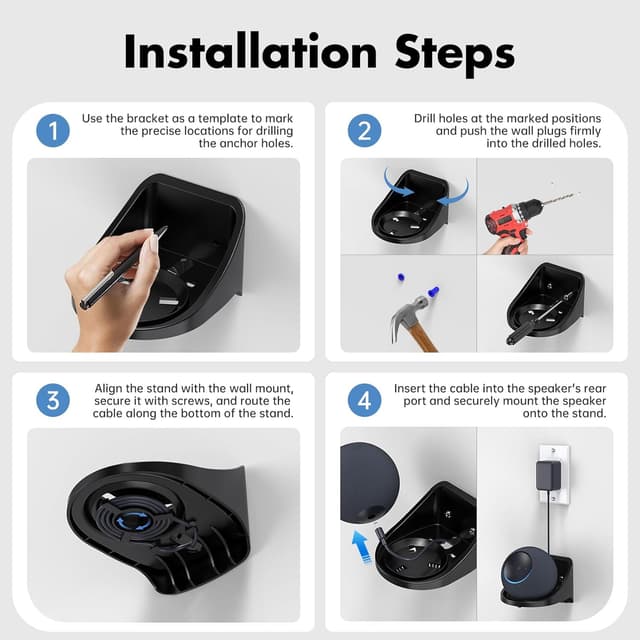 Installation Steps

1
Use the bracket as a template to mark the precise locations for drilling the anchor holes.

2
Drill holes at the marked positions and push the wall plugs firmly into the drilled holes.

3
Align the stand with the wall mount, secure it with screws, and route the cable along the bottom of the stand.

4
Insert the cable into the speaker's rear port and securely mount the speaker onto the stand.