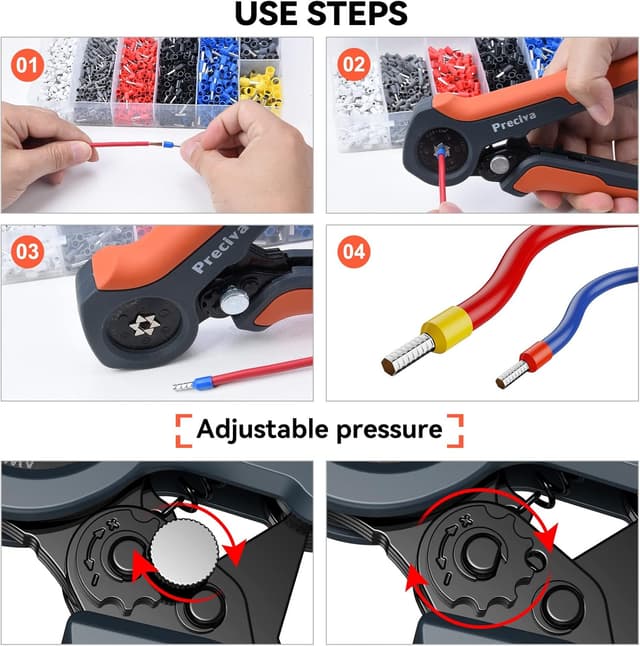 USE STEPS

01

02

Preciva

03

Preciva

04

Adjustable pressure