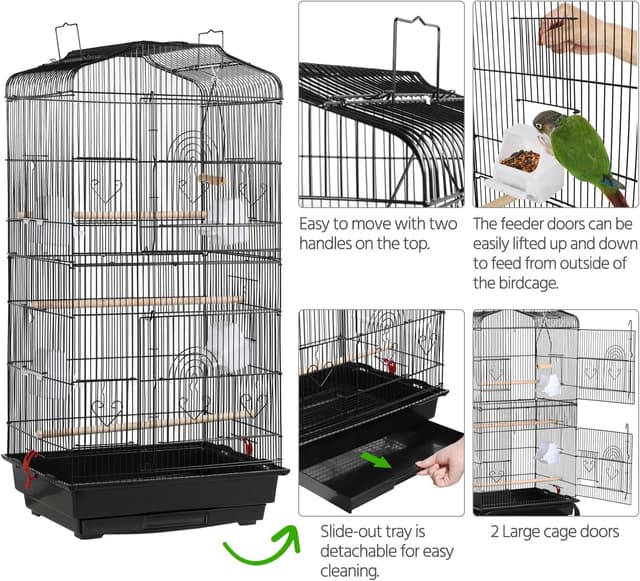 Easy to move with two handles on the top.

The feeder doors can be easily lifted up and down to feed from outside of the birdcage.

Slide-out tray is detachable for easy cleaning.

2 Large cage doors