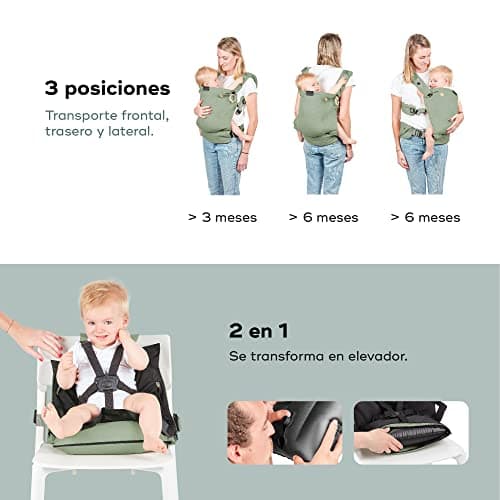 3 posiciones

Transporte frontal, trasero y lateral.

> 3 meses

> 6 meses

> 6 meses

2 en 1

Se transforma en elevador.