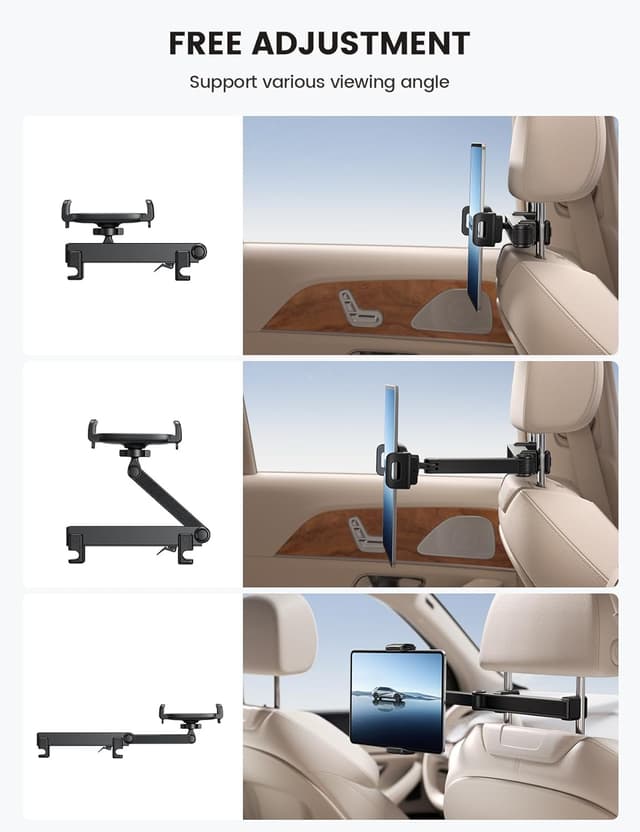 FREE ADJUSTMENT

Support various viewing angle