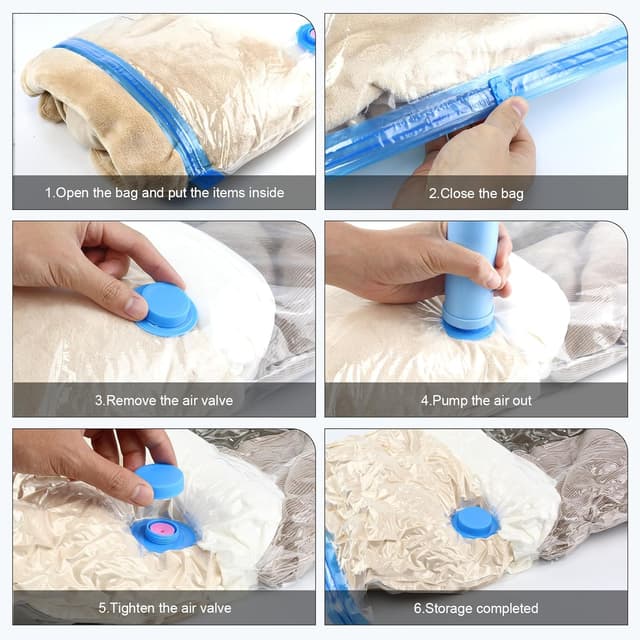 1.Open the bag and put the items inside

2.Close the bag

3.Remove the air valve

4.Pump the air out

5.Tighten the air valve

6.Storage completed