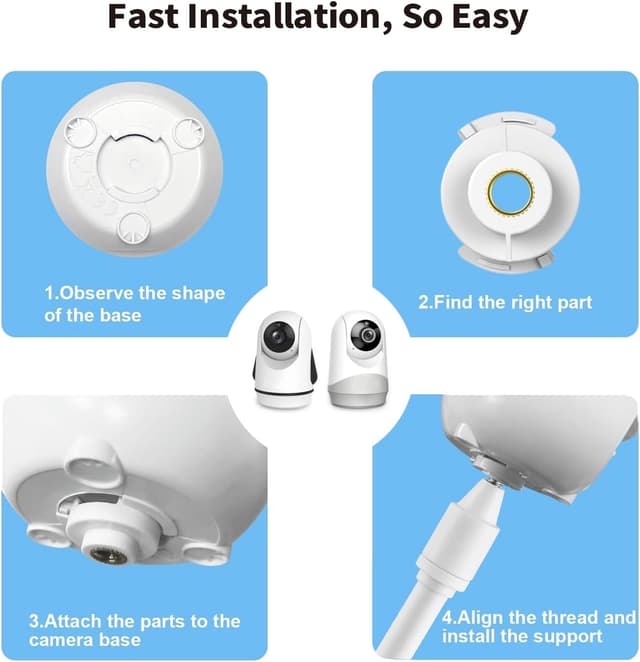 Fast Installation, So Easy

1.Observe the shape of the base

2.Find the right part

3.Attach the parts to the camera base

4.Align the thread and install the support