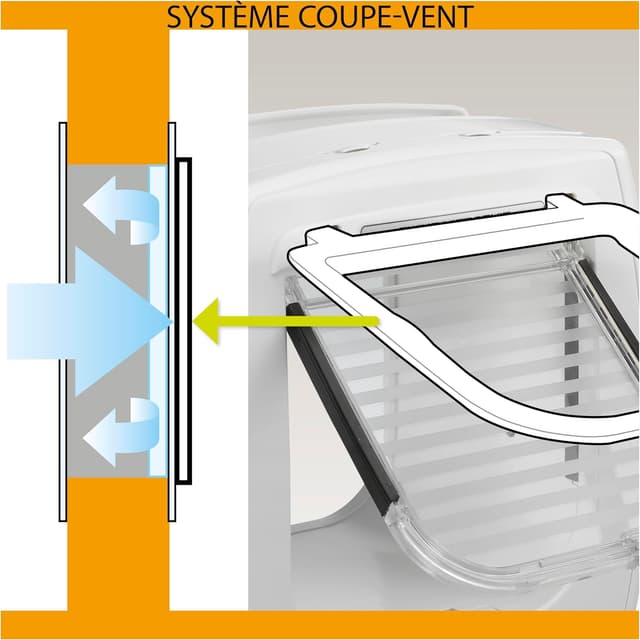 SYSTÈME COUPE-VENT