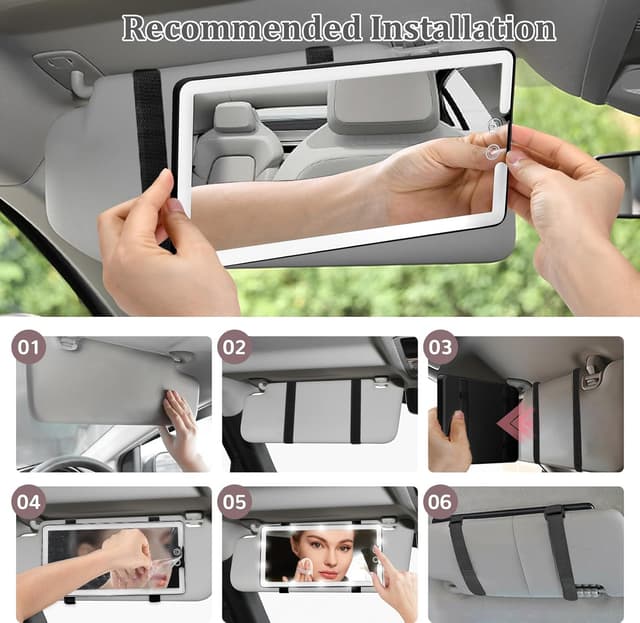 Recommended Installation

01

02

03

04

05

06