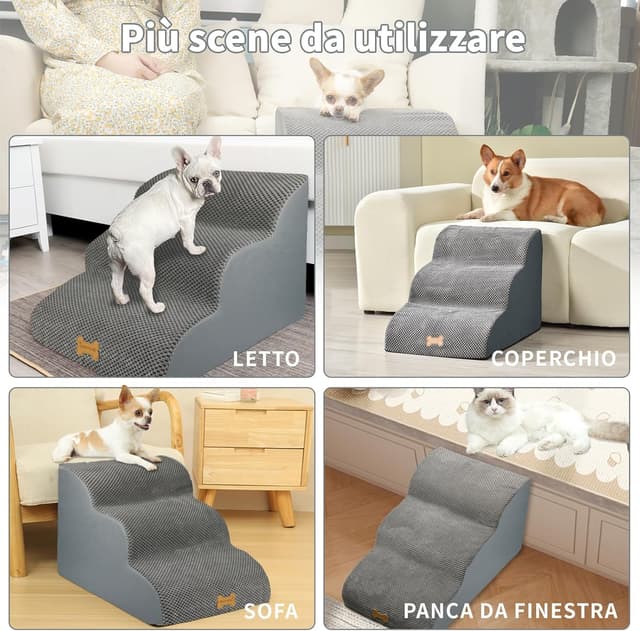 Più scene da utilizzare

LETTO

COPERCHIO

SOFA

PANCA DA FINESTRA