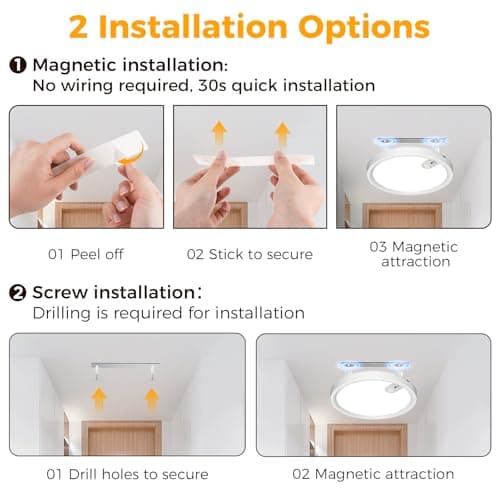 2 Installation Options

❶ Magnetic installation:
No wiring required, 30s quick installation

01 Peel off

02 Stick to secure

03 Magnetic attraction

❷ Screw installation:
Drilling is required for installation

01 Drill holes to secure

02 Magnetic attraction