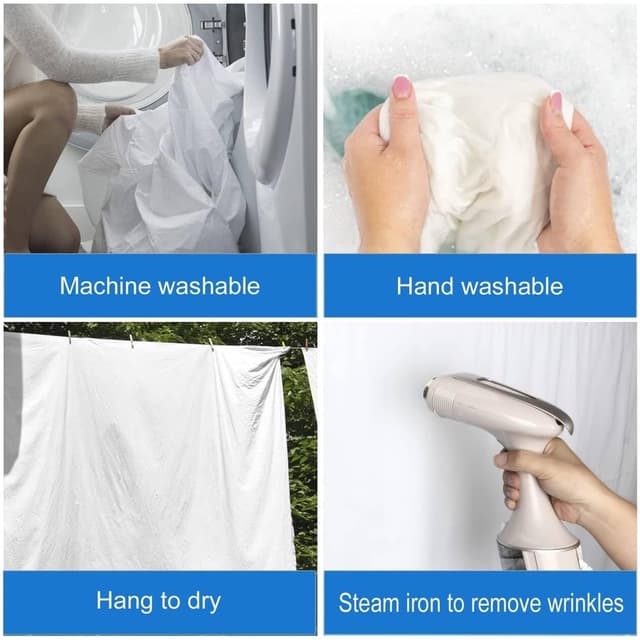 Machine washable

Hand washable

Hang to dry

Steam iron to remove wrinkles