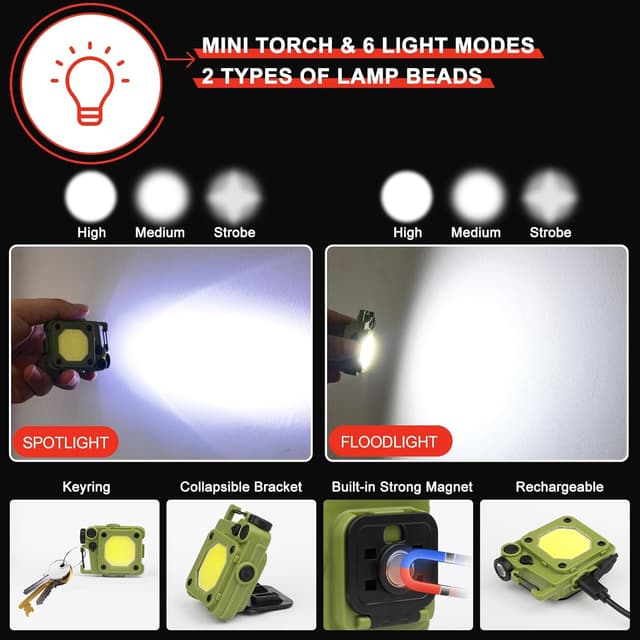 MINI TORCH & 6 LIGHT MODES
2 TYPES OF LAMP BEADS

High Medium Strobe

High Medium Strobe

SPOTLIGHT

FLOODLIGHT

Keyring

Collapsible Bracket

Built-in Strong Magnet

Rechargeable