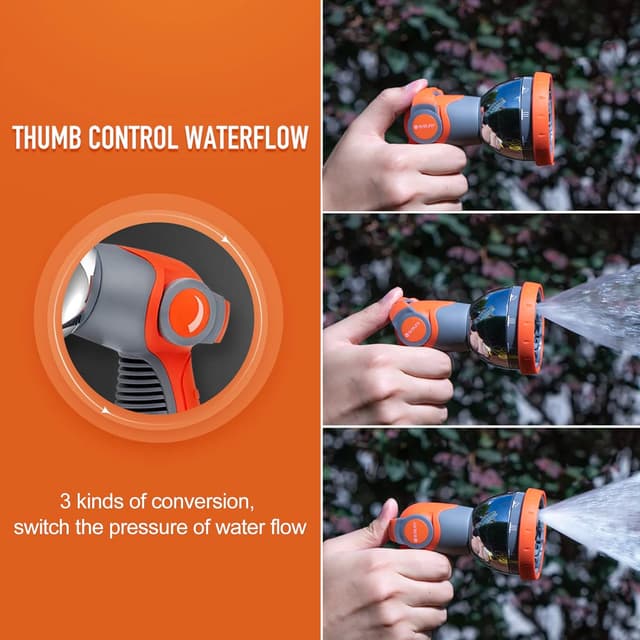 THUMB CONTROL WATERFLOW

3 kinds of conversion, switch the pressure of water flow