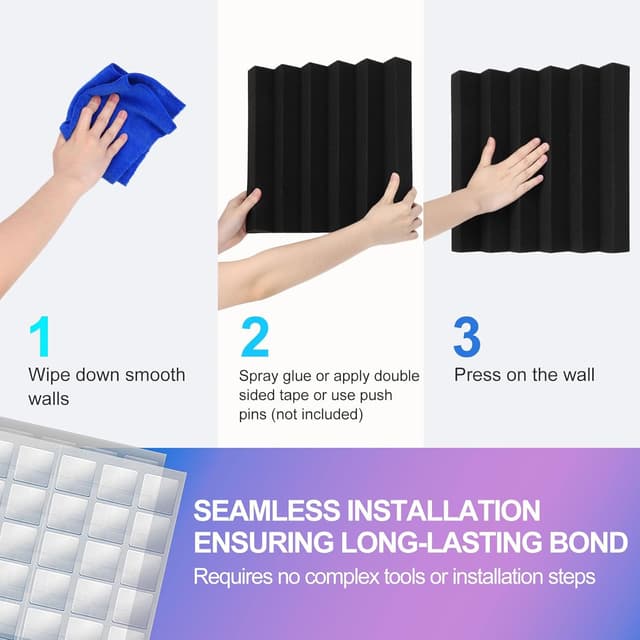 1
Wipe down smooth walls

2
Spray glue or apply double sided tape or use push pins (not included)

3
Press on the wall

SEAMLESS INSTALLATION ENSURING LONG-LASTING BOND
Requires no complex tools or installation steps