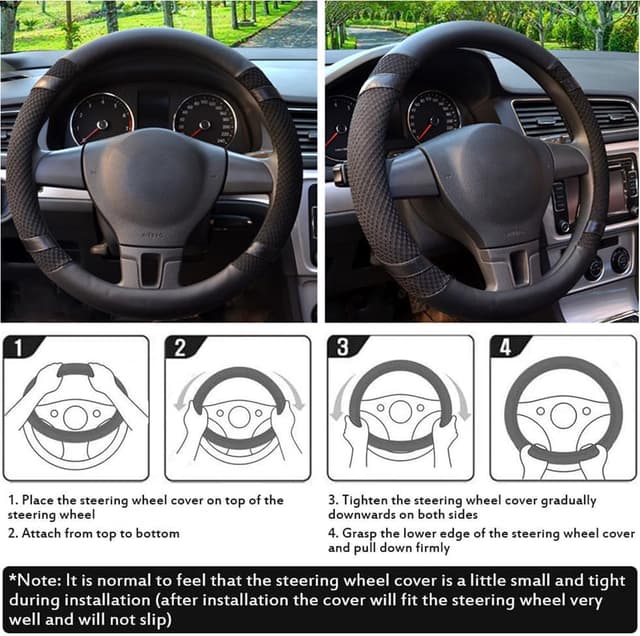 1

2

3

4

1. Place the steering wheel cover on top of the steering wheel

2. Attach from top to bottom

3. Tighten the steering wheel cover gradually downwards on both sides

4. Grasp the lower edge of the steering wheel cover and pull down firmly

*Note: It is normal to feel that the steering wheel cover is a little small and tight during installation (after installation the cover will fit the steering wheel very well and will not slip)