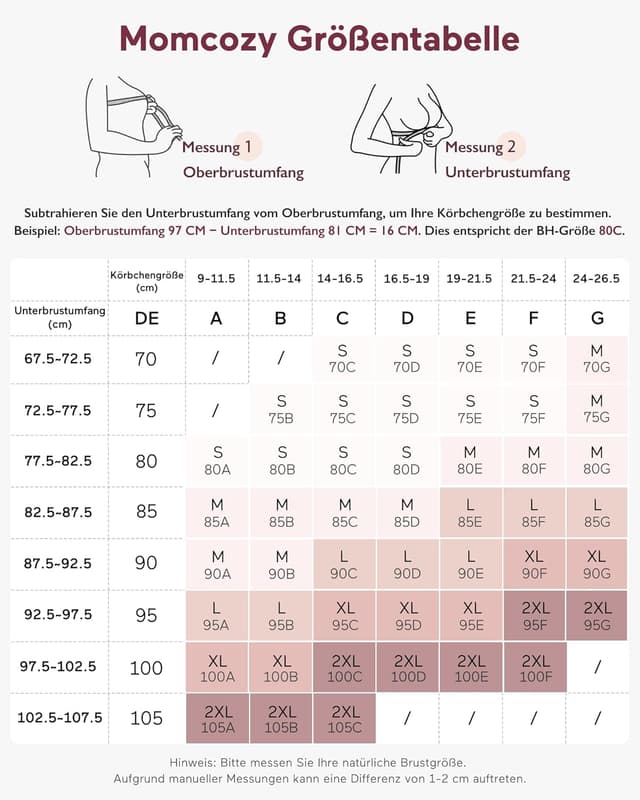 Momcozy Größentabelle

Messung 1
Oberbrustumfang

Messung 2
Unterbrustumfang

Subtrahieren Sie den Unterbrustumfang vom Oberbrustumfang, um Ihre Körbchengröße zu bestimmen.
Beispiel: Oberbrustumfang 97 CM − Unterbrustumfang 81 CM = 16 CM. Dies entspricht der BH-Größe 80C.

| | Körbchengröße (cm) | 9-11.5 | 11.5-14 | 14-16.5 | 16.5-19 | 19-21.5 | 21.5-24 | 24-26.5 |
|---|---|---|---|---|---|---|---|---|
| Unterbrustumfang (cm) | DE | A | B | C | D | E | F | G |
| 67.5-72.5 | 70 | / | / | S 70C | S 70D | S 70E | S 70F | M 70G |
| 72.5-77.5 | 75 | / | S 75B | S 75C | S 75D | S 75E | S 75F | M 75G |
| 77.5-82.5 | 80 | S 80A | S 80B | S 80C | S 80D | M 80E | M 80F | M 80G |
| 82.5-87.5 | 85 | M 85A | M 85B | M 85C | M 85D | L 85E | L 85F | L 85G |
| 87.5-92.5 | 90 | M 90A | M 90B | L 90C | L 90D | L 90E | XL 90F | XL 90G |
| 92.5-97.5 | 95 | L 95A | L 95B | XL 95C | XL 95D | XL 95E | 2XL 95F | 2XL 95G |
| 97.5-102.5 | 100 | XL 100A | XL 100B | 2XL 100C | 2XL 100D | 2XL 100E | 2XL 100F | / |
| 102.5-107.5 | 105 | 2XL 105A | 2XL 105B | 2XL 105C | / | / | / | / |

Hinweis: Bitte messen Sie Ihre natürliche Brustgröße.
Aufgrund manueller Messungen kann eine Differenz von 1-2 cm auftreten.