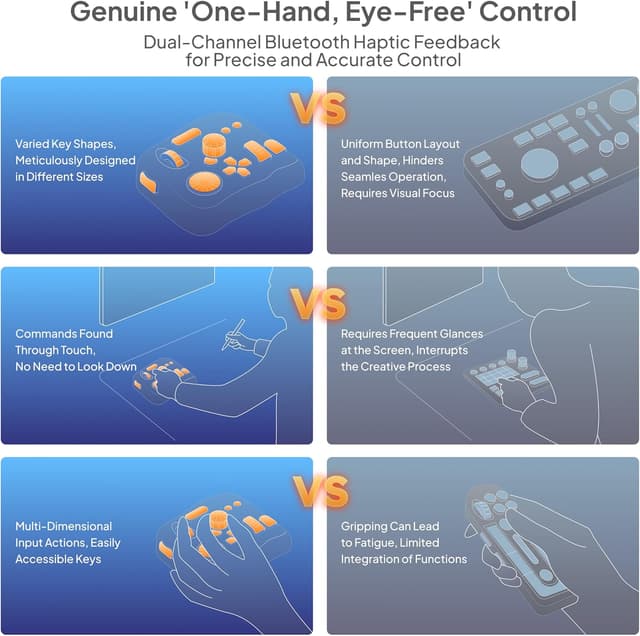 Genuine 'One-Hand, Eye-Free' Control

Dual-Channel Bluetooth Haptic Feedback for Precise and Accurate Control

Varied Key Shapes, Meticulously Designed in Different Sizes

VS

Uniform Button Layout and Shape, Hinders Seamles Operation, Requires Visual Focus

Commands Found Through Touch, No Need to Look Down

VS

Requires Frequent Glances at the Screen, Interrupts the Creative Process

Multi-Dimensional Input Actions, Easily Accessible Keys

VS

Gripping Can Lead to Fatigue, Limited Integration of Functions