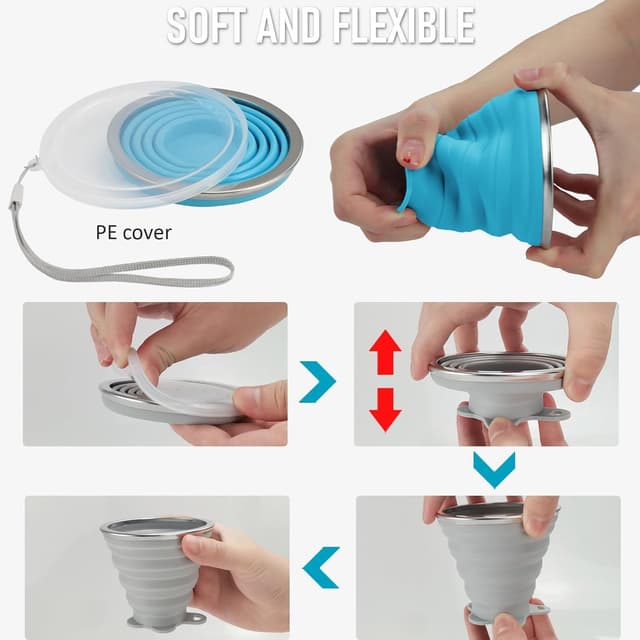 SOFT AND FLEXIBLE

PE cover