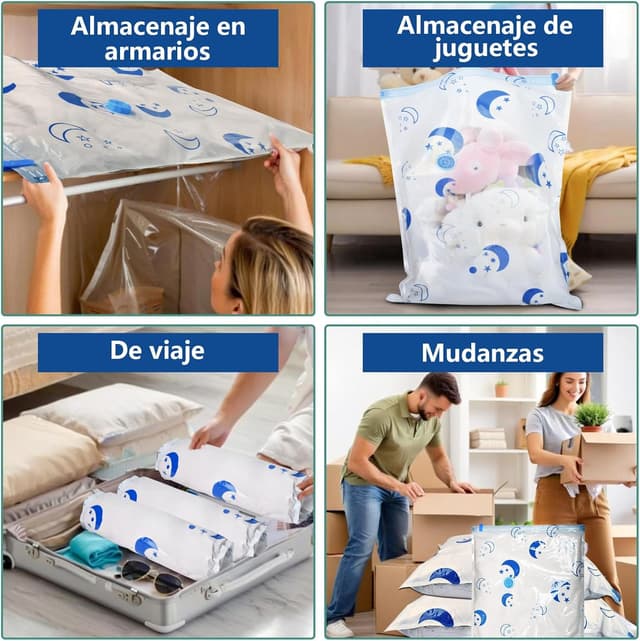 Almacenaje en armarios

Almacenaje de juguetes

De viaje

Mudanzas