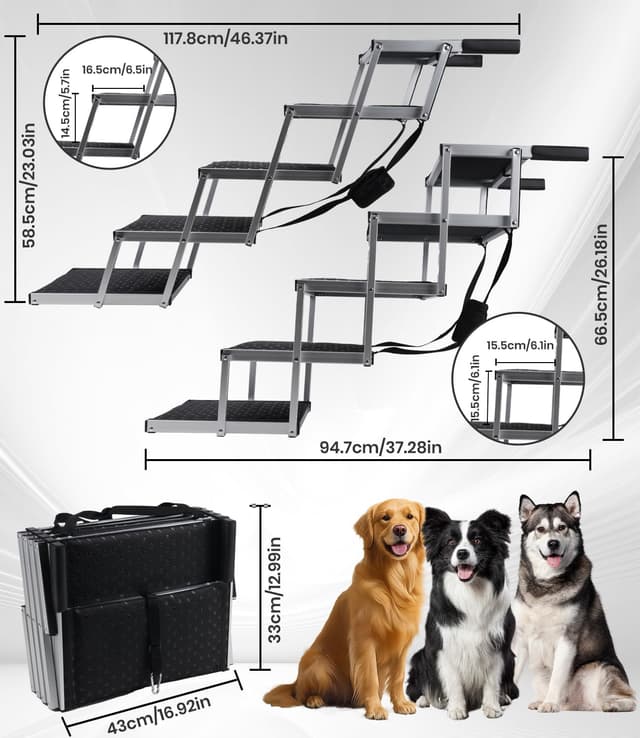 117.8cm/46.37in

16.5cm/6.5in

14.5cm/5.7in

58.5cm/23.03in

66.5cm/26.18in

15.5cm/6.1in

15.5cm/6.1in

94.7cm/37.28in

33cm/12.99in

43cm/16.92in