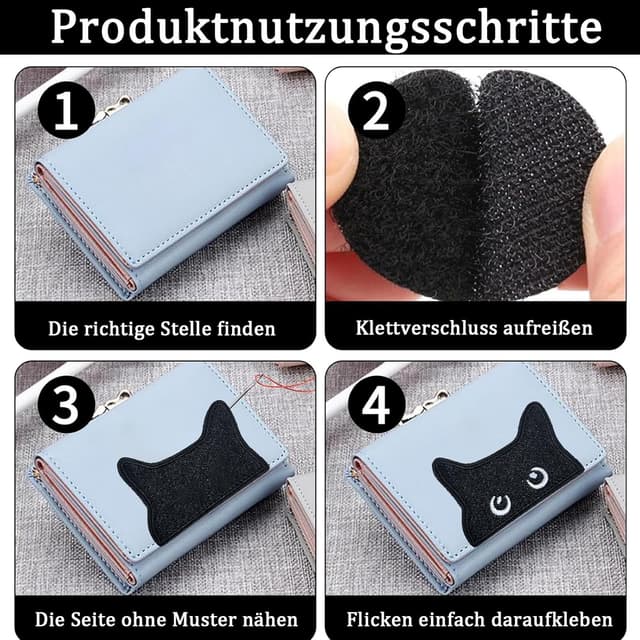 Produktnutzungsschritte

1

Die richtige Stelle finden

2

Klettverschluss aufreißen

3

Die Seite ohne Muster nähen

4

Flicken einfach daraufkleben