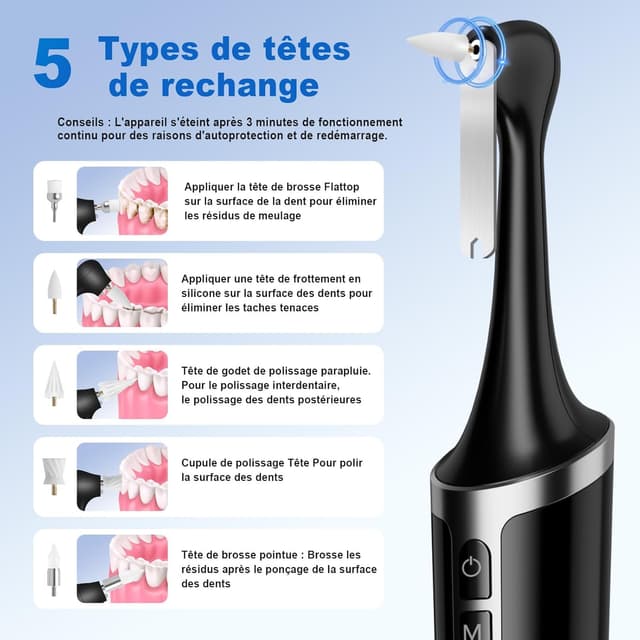 5 Types de têtes de rechange

Conseils : L'appareil s'éteint après 3 minutes de fonctionnement continu pour des raisons d'autoprotection et de redémarrage.

Appliquer la tête de brosse Flattop sur la surface de la dent pour éliminer les résidus de meulage

Appliquer une tête de frottement en silicone sur la surface des dents pour éliminer les taches tenaces

Tête de godet de polissage parapluie. Pour le polissage interdentaire, le polissage des dents postérieures

Cupule de polissage Tête Pour polir la surface des dents

Tête de brosse pointue : Brosse les résidus après le ponçage de la surface des dents

M