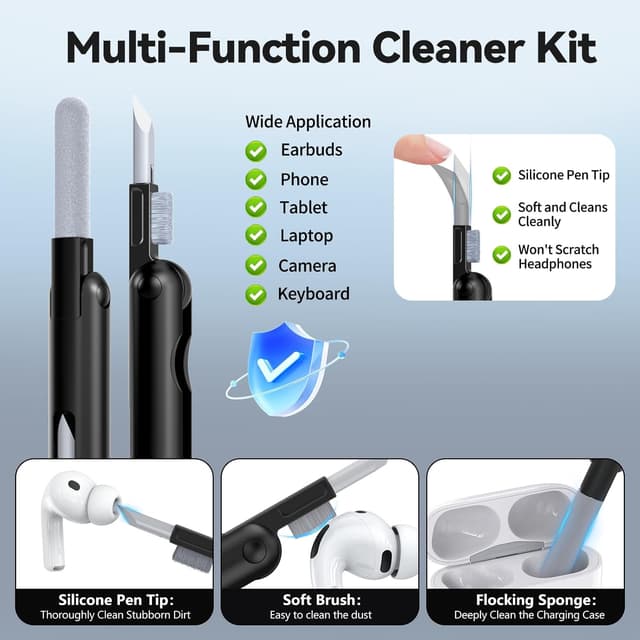 Multi-Function Cleaner Kit

Wide Application
Earbuds
Phone
Tablet
Laptop
Camera
Keyboard

Silicone Pen Tip
Soft and Cleans Cleanly
Won't Scratch Headphones

Silicone Pen Tip:
Thoroughly Clean Stubborn Dirt

Soft Brush:
Easy to clean the dust

Flocking Sponge:
Deeply Clean the Charging Case