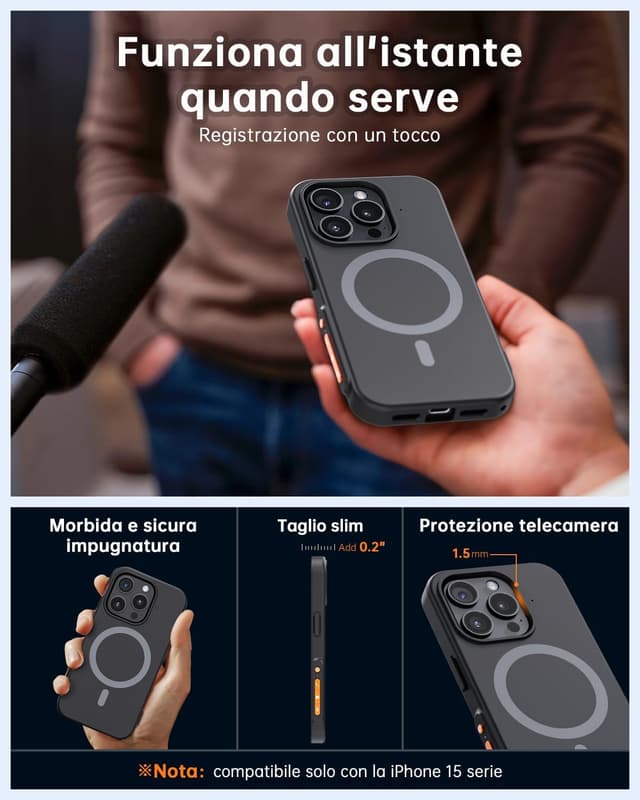 Funziona all'istante quando serve

Registrazione con un tocco

Morbida e sicura impugnatura

Taglio slim

Add 0.2"

Protezione telecamera

1.5mm

※Nota: compatibile solo con la iPhone 15 serie