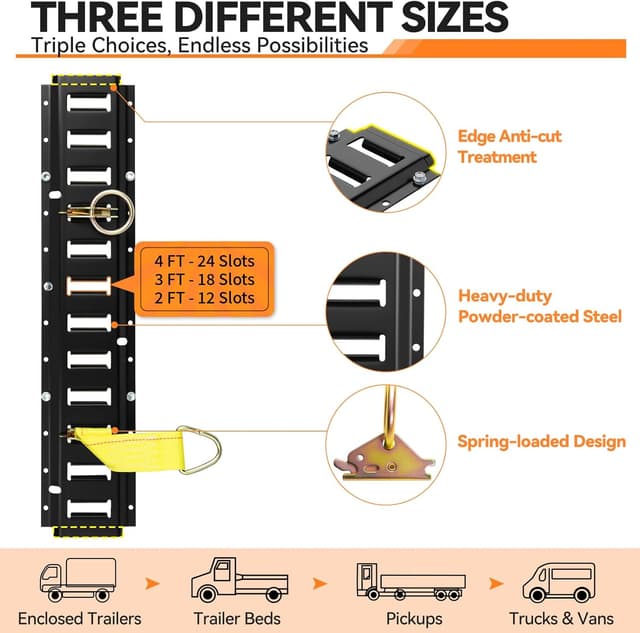 THREE DIFFERENT SIZES
Triple Choices, Endless Possibilities

4 FT - 24 Slots
3 FT - 18 Slots
2 FT - 12 Slots

Edge Anti-cut Treatment

Heavy-duty Powder-coated Steel

Spring-loaded Design

Enclosed Trailers
Trailer Beds
Pickups
Trucks & Vans