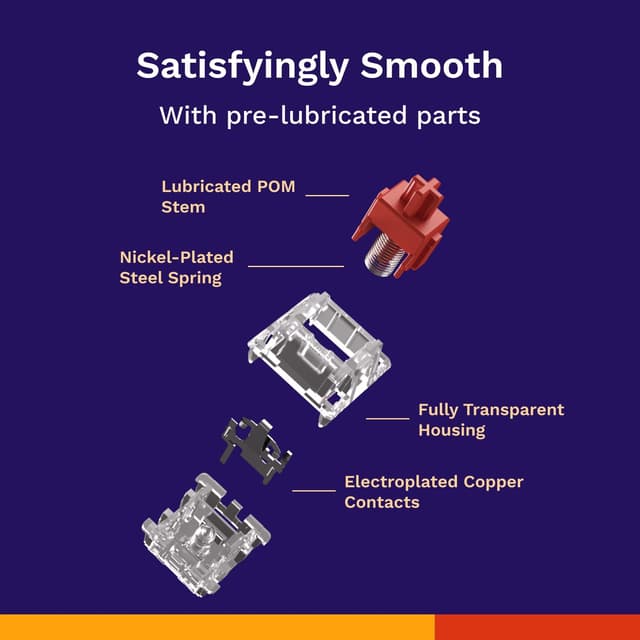 Satisfyingly Smooth

With pre-lubricated parts

Lubricated POM Stem

Nickel-Plated Steel Spring

Fully Transparent Housing

Electroplated Copper Contacts