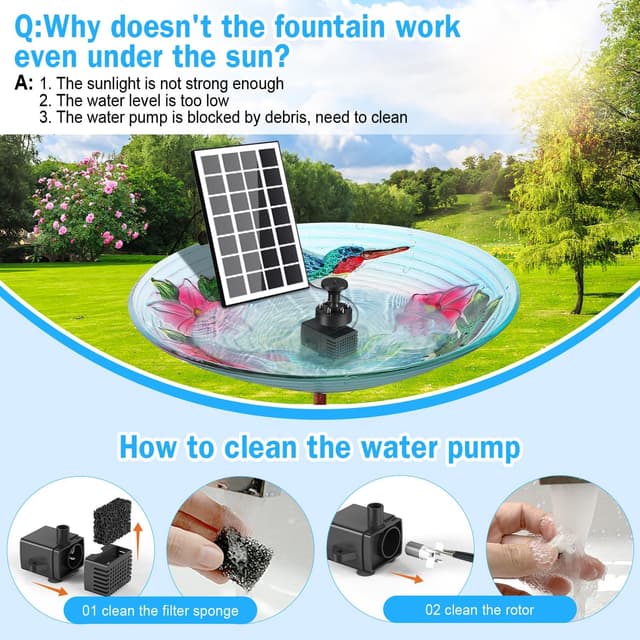 Q:Why doesn't the fountain work even under the sun?

A: 1. The sunlight is not strong enough
2. The water level is too low
3. The water pump is blocked by debris, need to clean

How to clean the water pump

01 clean the filter sponge

02 clean the rotor