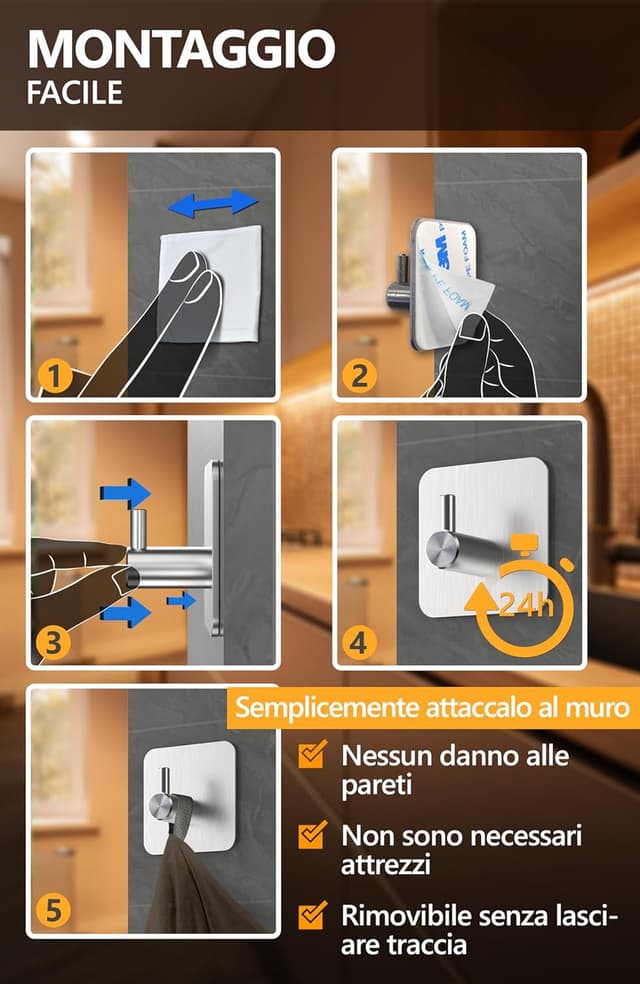 MONTAGGIO
FACILE

1

3M
FOAM

2

3

24h

4

5

Semplicemente attaccalo al muro

Nessun danno alle pareti

Non sono necessari attrezzi

Rimovibile senza lasciare traccia