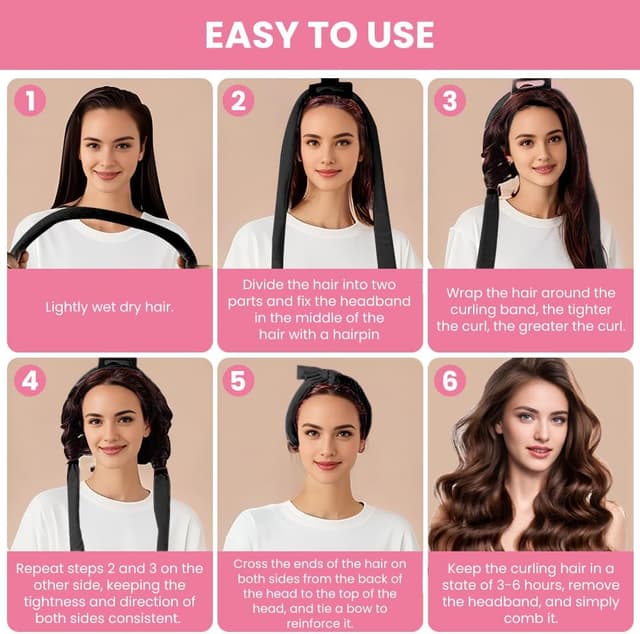 EASY TO USE

1

Lightly wet dry hair.

2

Divide the hair into two parts and fix the headband in the middle of the hair with a hairpin

3

Wrap the hair around the curling band, the tighter the curl, the greater the curl.

4

Repeat steps 2 and 3 on the other side, keeping the tightness and direction of both sides consistent.

5

Cross the ends of the hair on both sides from the back of the head to the top of the head, and tie a bow to reinforce it.

6

Keep the curling hair in a state of 3-6 hours, remove the headband, and simply comb it.