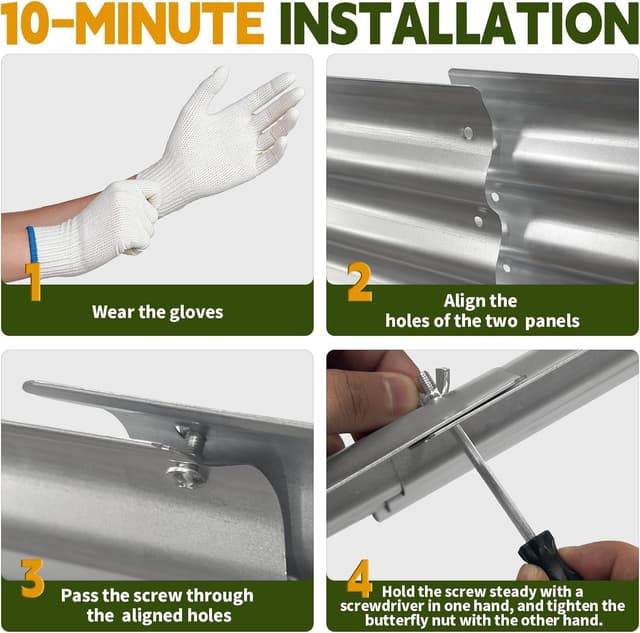 10-MINUTE INSTALLATION

1
Wear the gloves

2
Align the holes of the two panels

3
Pass the screw through the aligned holes

4
Hold the screw steady with a screwdriver in one hand, and tighten the butterfly nut with the other hand.