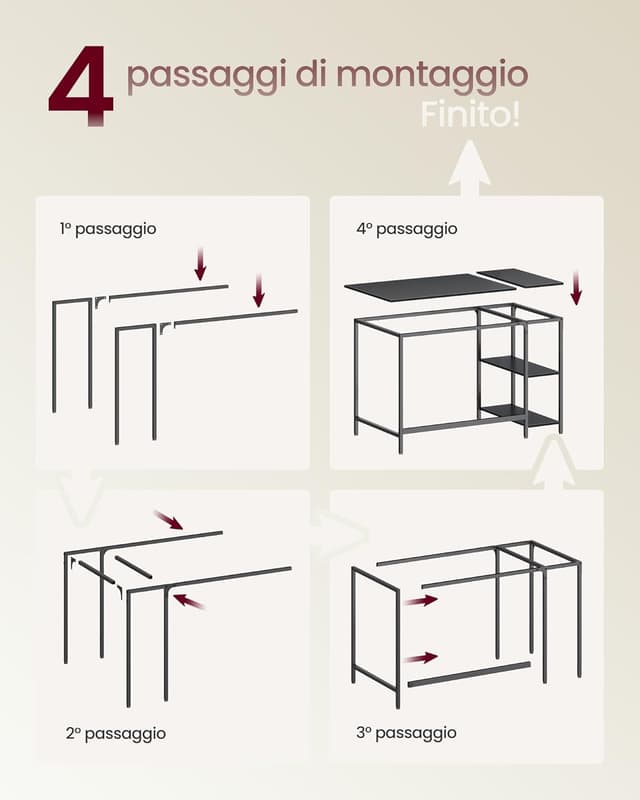 4 passaggi di montaggio

Finito!

1º passaggio

4º passaggio

2º passaggio

3º passaggio