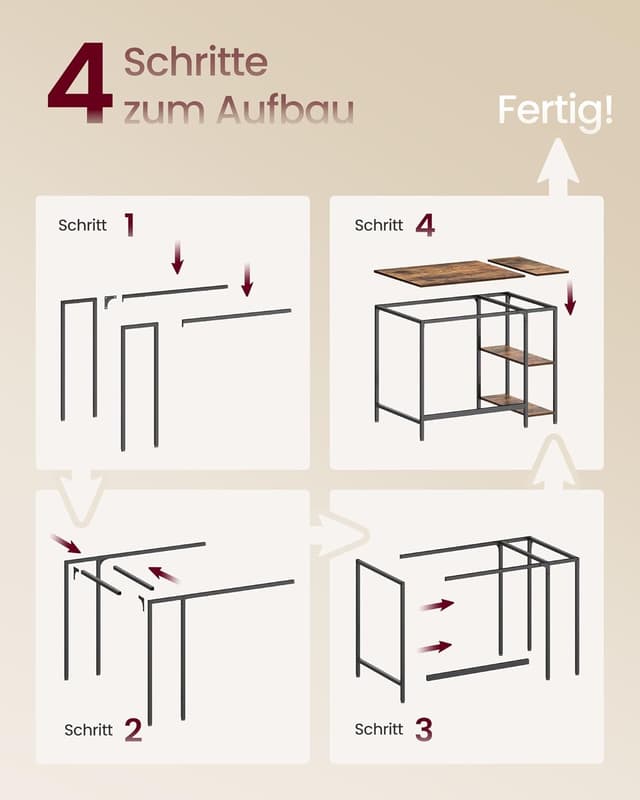 4 Schritte zum Aufbau

Fertig!

Schritt 1

Schritt 4

Schritt 2

Schritt 3