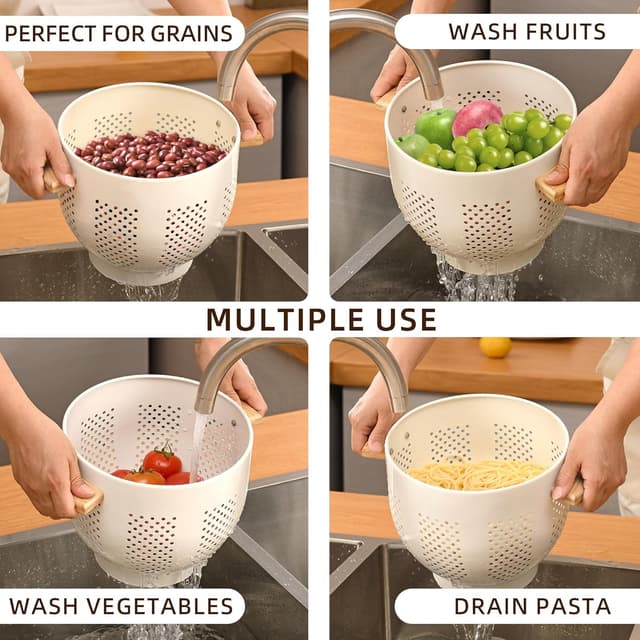 PERFECT FOR GRAINS

WASH FRUITS

MULTIPLE USE

WASH VEGETABLES

DRAIN PASTA